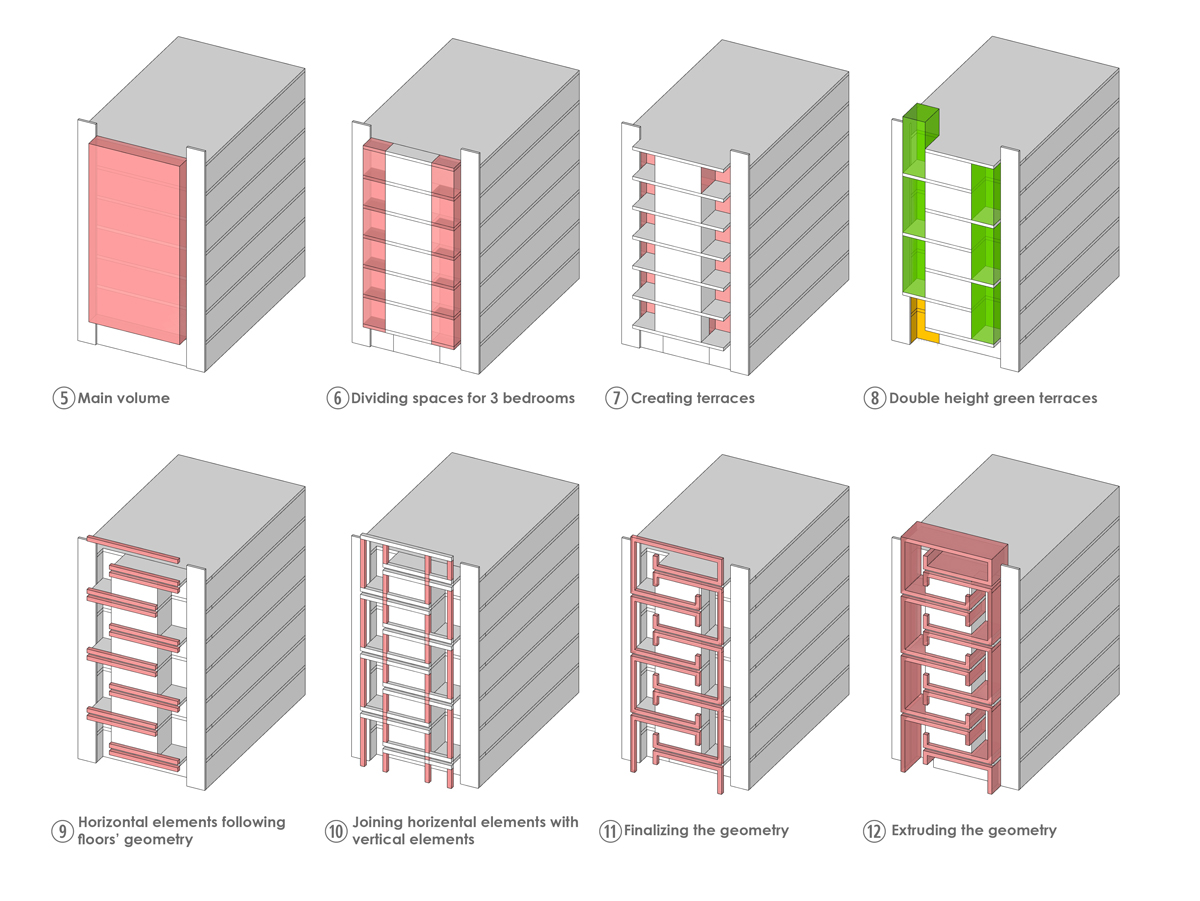 5 Main volume

6 Dividing spaces for 3 bedrooms

7 Creating terraces

8 Double height green terraces

9 Horizontal elements following floors' geometry

10 Joining horizontal elements with vertical elements

11 Finalizing the geometry

12 Extruding the geometry